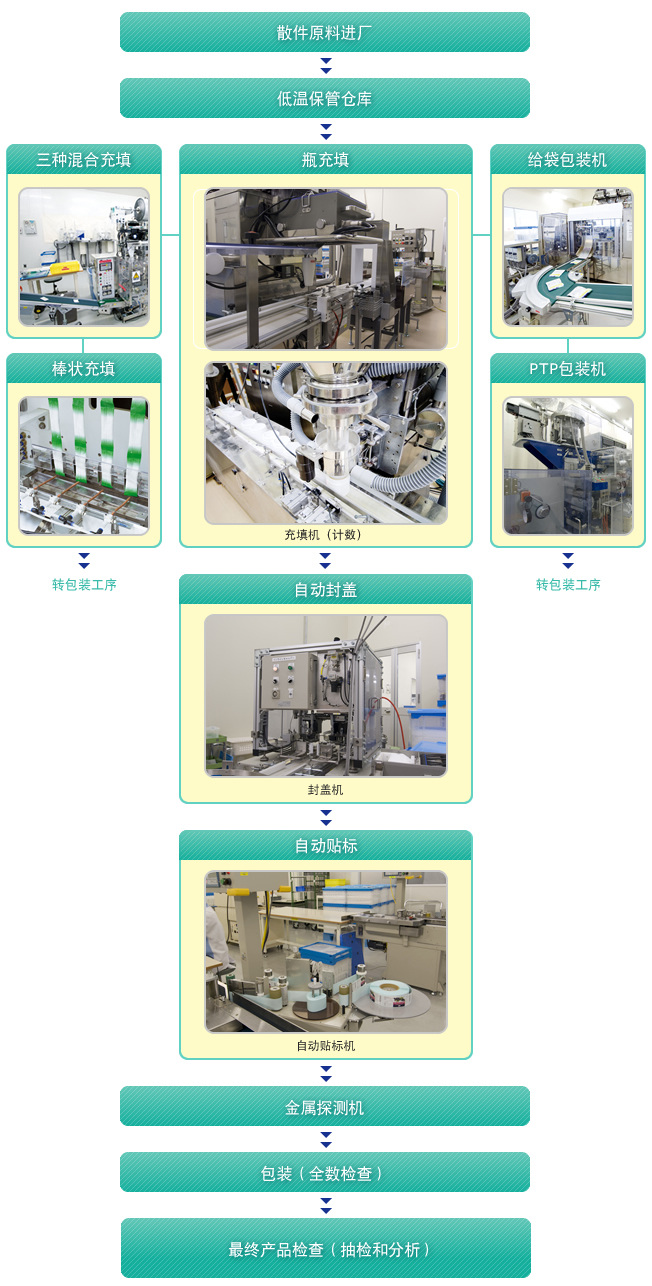 散件原料进厂

低温保管仓库

三种混合充填

棒状充填

转包装工序

瓶充填

充填机（计数）

给袋包装机

PTP包装机

转包装工序

自动封盖

封盖机

自动贴标

自动贴标机

金属探测机

包装（全数检查）

最终产品检查（抽检和分析）